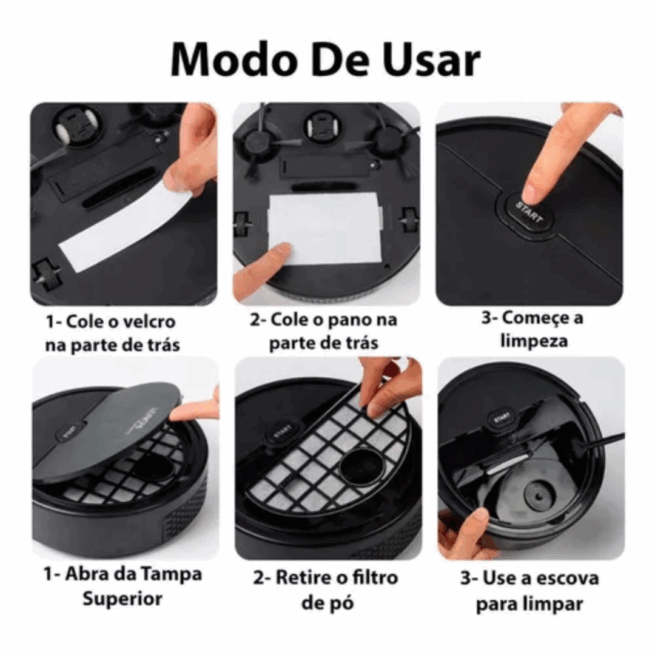 Modo De Usar

START

1- Cole o velcro na parte de trás

2- Cole o pano na parte de trás

3- Começe a limpeza

START

START

START

1- Abra da Tampa Superior

2- Retire o filtro de pó

3- Use a escova para limpar