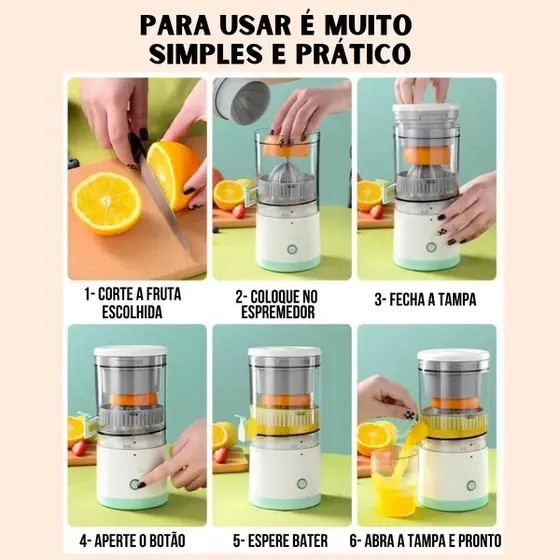 PARA USAR É MUITO SIMPLES E PRÁTICO

1- CORTE A FRUTA ESCOLHIDA

2- COLOQUE NO ESPREMEDOR

3- FECHA A TAMPA

4- APERTE O BOTÃO

5- ESPERE BATER

6- ABRA A TAMPA E PRONTO