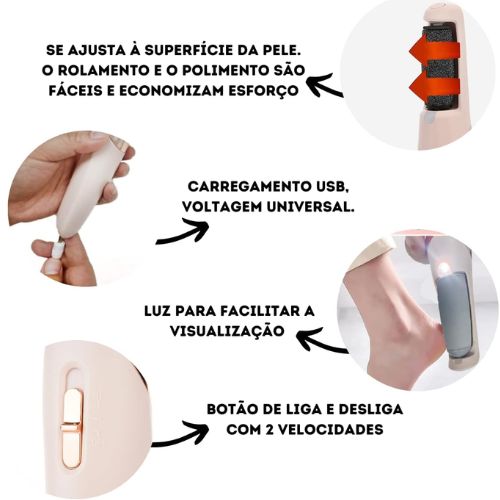 SE AJUSTA À SUPERFÍCIE DA PELE. O ROLAMENTO E O POLIMENTO SÃO FÁCEIS E ECONOMIZAM ESFORÇO

CARREGAMENTO USB, VOLTAGEM UNIVERSAL.

LUZ PARA FACILITAR A VISUALIZAÇÃO

BOTÃO DE LIGA E DESLIGA COM 2 VELOCIDADES