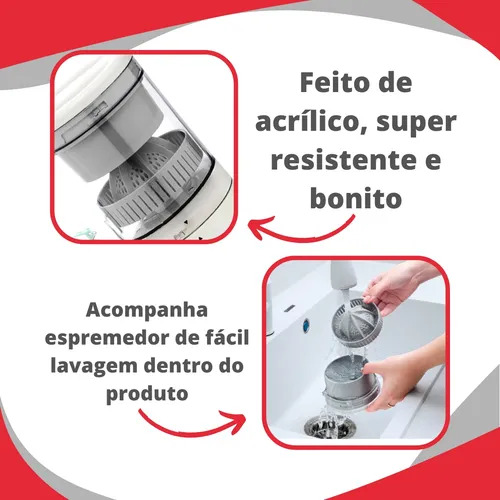 Feito de acrílico, super resistente e bonito

Acompanha espremedor de fácil lavagem dentro do produto