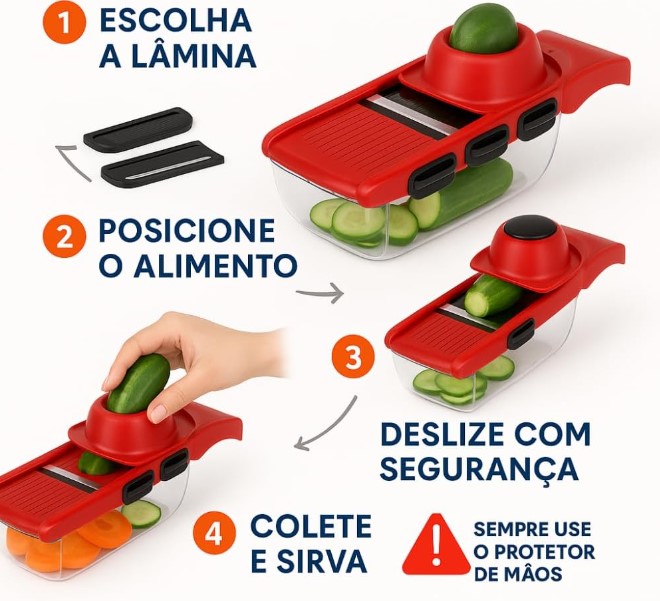 1 ESCOLHA A LÂMINA

2 POSICIONE O ALIMENTO

3

DESLIZE COM SEGURANÇA

4 COLETE E SIRVA

!

SEMPRE USE O PROTETOR DE MÃOS