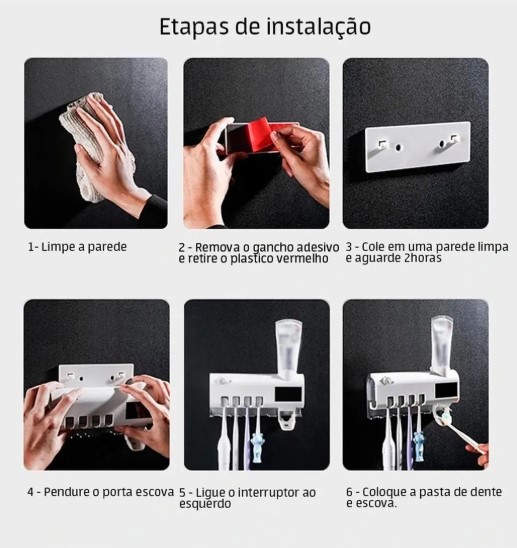 Etapas de instalação

1- Limpe a parede

2 - Remova o gancho adesivo e retire o plastico vermelho

3 - Cole em uma parede limpa e aguarde 2horas

4 - Pendure o porta escova

5 - Ligue o interruptor ao esquerdo

6 - Coloque a pasta de dente e escova.