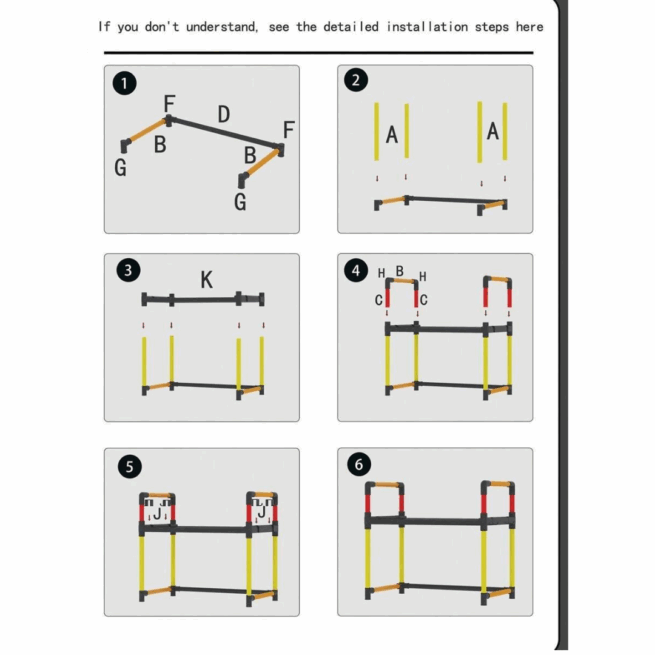 If you don't understand, see the detailed installation steps here

1
F
D
F
B
B
G
G

2
A
A

3
K

4
H
B
H
C
C

5
J
J

6