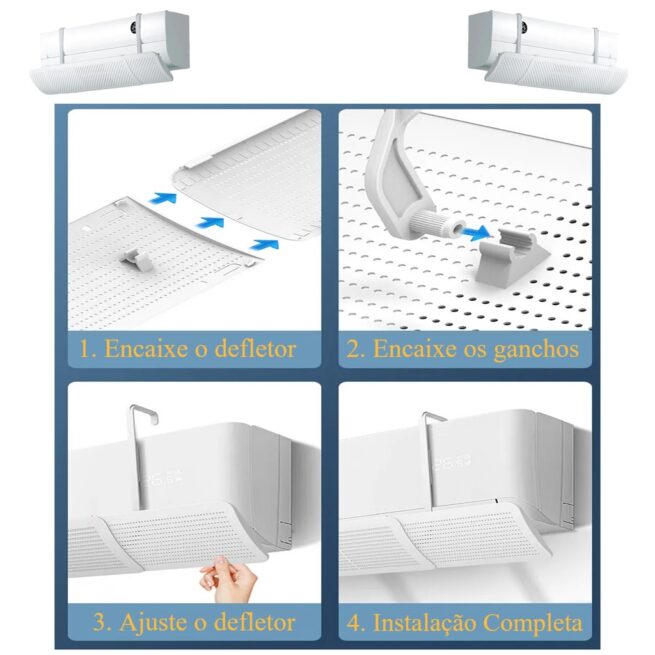 1. Encaixe o defletor

2. Encaixe os ganchos

3. Ajuste o defletor

4. Instalação Completa